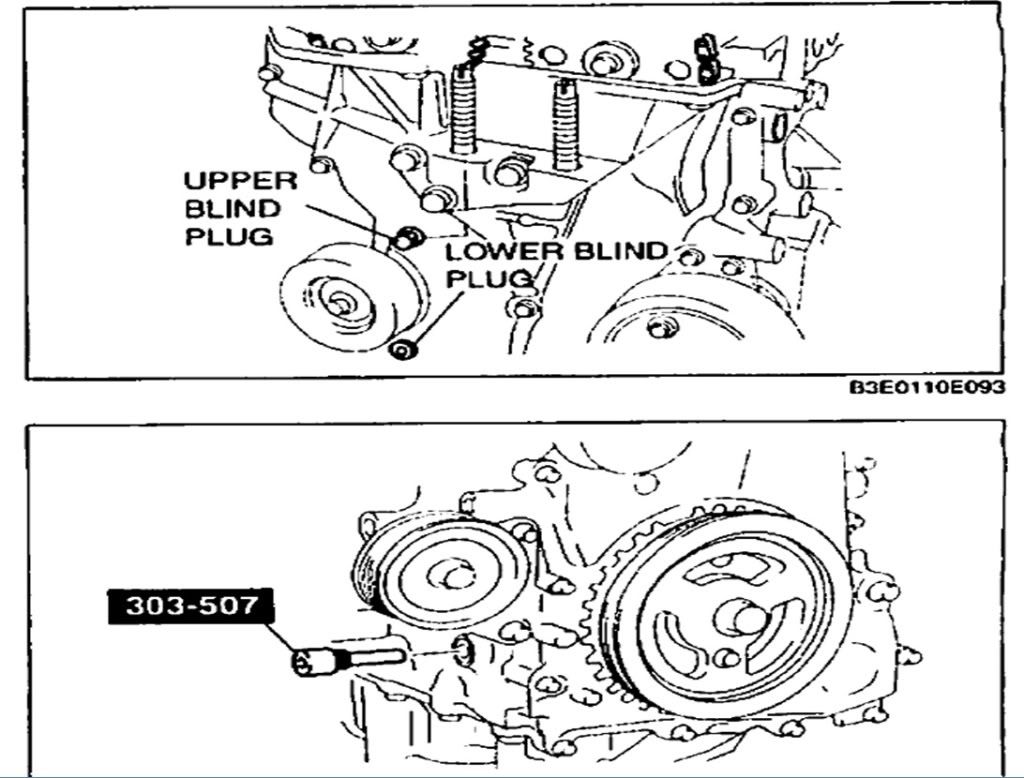 UPPER BLIND PLUG

LOWER BLIND PLUG

B3E0110E093

303-507